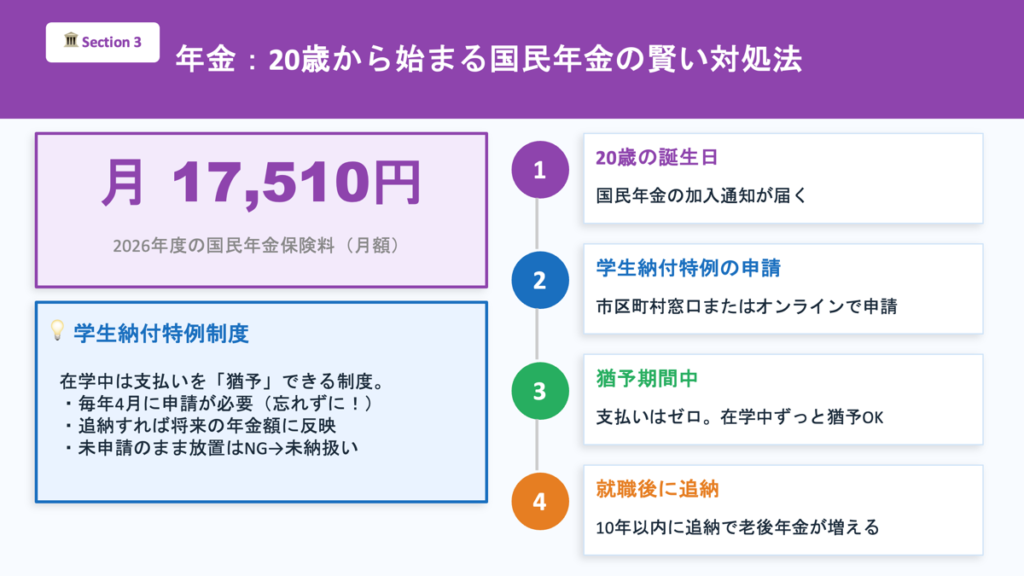 Section 3

年金：20歳から始まる国民年金の賢い対処法

月 17,510円

2026年度の国民年金保険料（月額）

学生納付特例制度

在学中は支払いを「猶予」できる制度。
・毎年4月に申請が必要（忘れずに！）
・追納すれば将来の年金額に反映
・未申請のまま放置はNG→未納扱い

1
20歳の誕生日
国民年金の加入通知が届く

2
学生納付特例の申請
市区町村窓口またはオンラインで申請

3
猶予期間中
支払いはゼロ。在学中ずっと猶予OK

4
就職後に追納
10年以内に追納で老後年金が増える